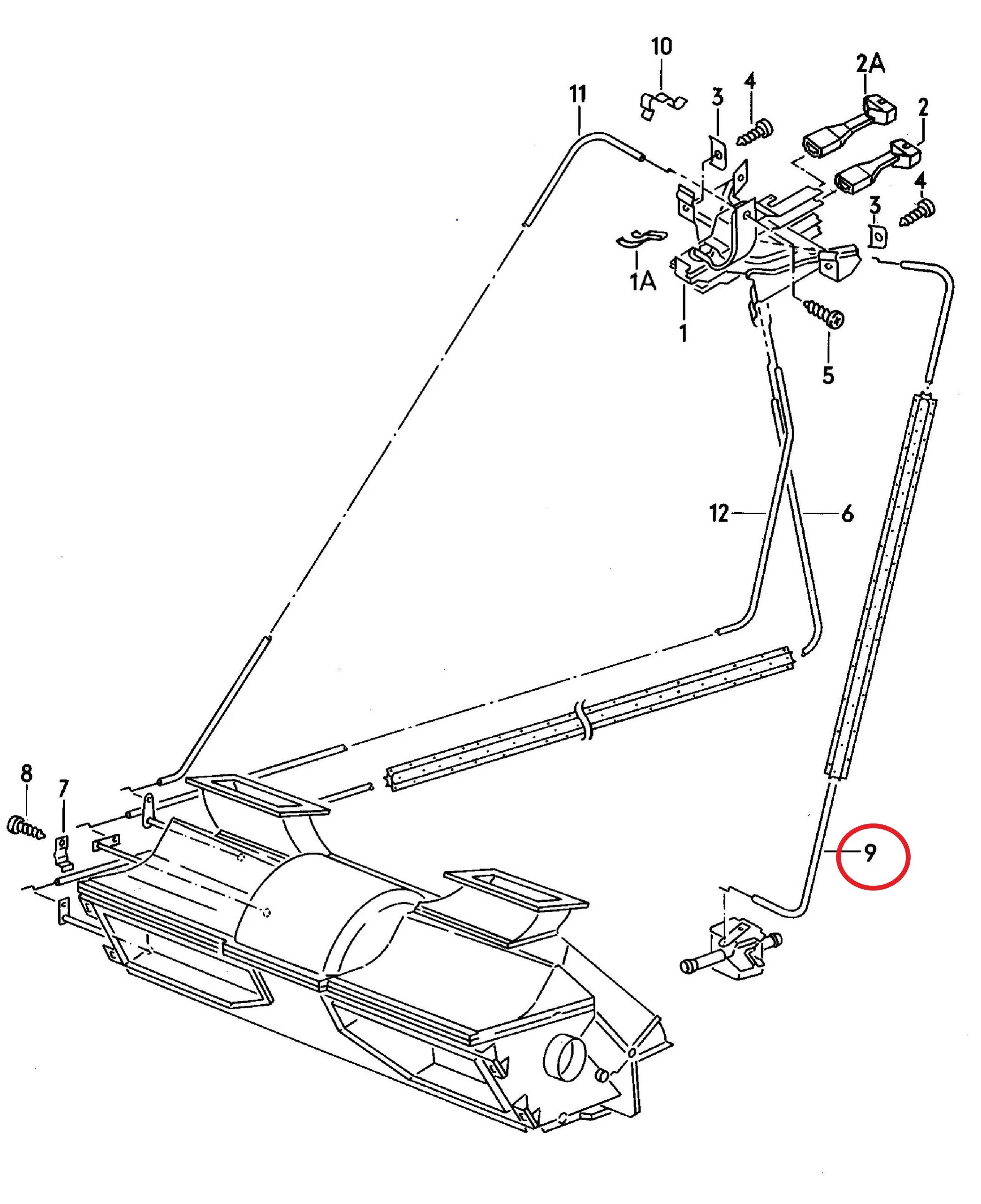 10
2A
11
3
4
2
4
3
1A
1
5
12
6
8
7
9